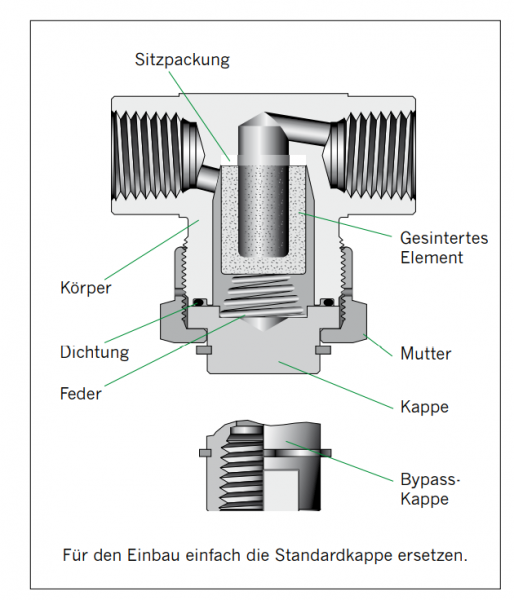 Sitzpackung

Gesintertes Element

Körper

Dichtung

Mutter

Feder

Kappe

Bypass-Kappe

Für den Einbau einfach die Standardkappe ersetzen.